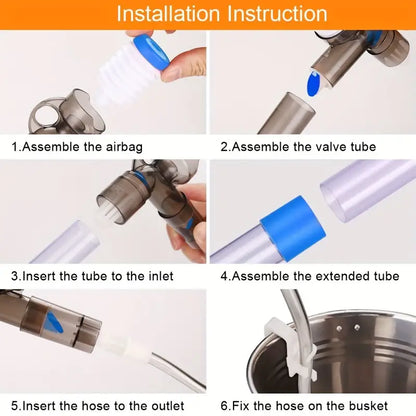 Installation Instruction

1.Assemble the airbag

2.Assemble the valve tube

3.Insert the tube to the inlet

4.Assemble the extended tube

5.Insert the hose to the outlet

6.Fix the hose on the busket